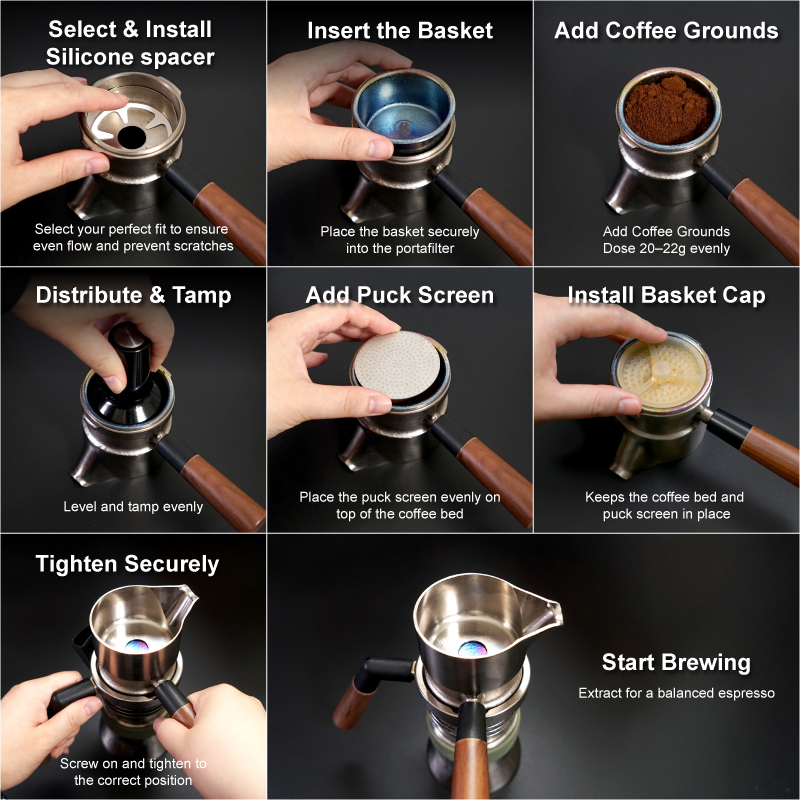 Select & Install Silicone spacer

Select your perfect fit to ensure even flow and prevent scratches

Insert the Basket

Place the basket securely into the portafilter

Add Coffee Grounds

Add Coffee Grounds Dose 20–22g evenly

Distribute & Tamp

Level and tamp evenly

Add Puck Screen

Place the puck screen evenly on top of the coffee bed

Install Basket Cap

Keeps the coffee bed and puck screen in place

Tighten Securely

Screw on and tighten to the correct position

Start Brewing

Extract for a balanced espresso