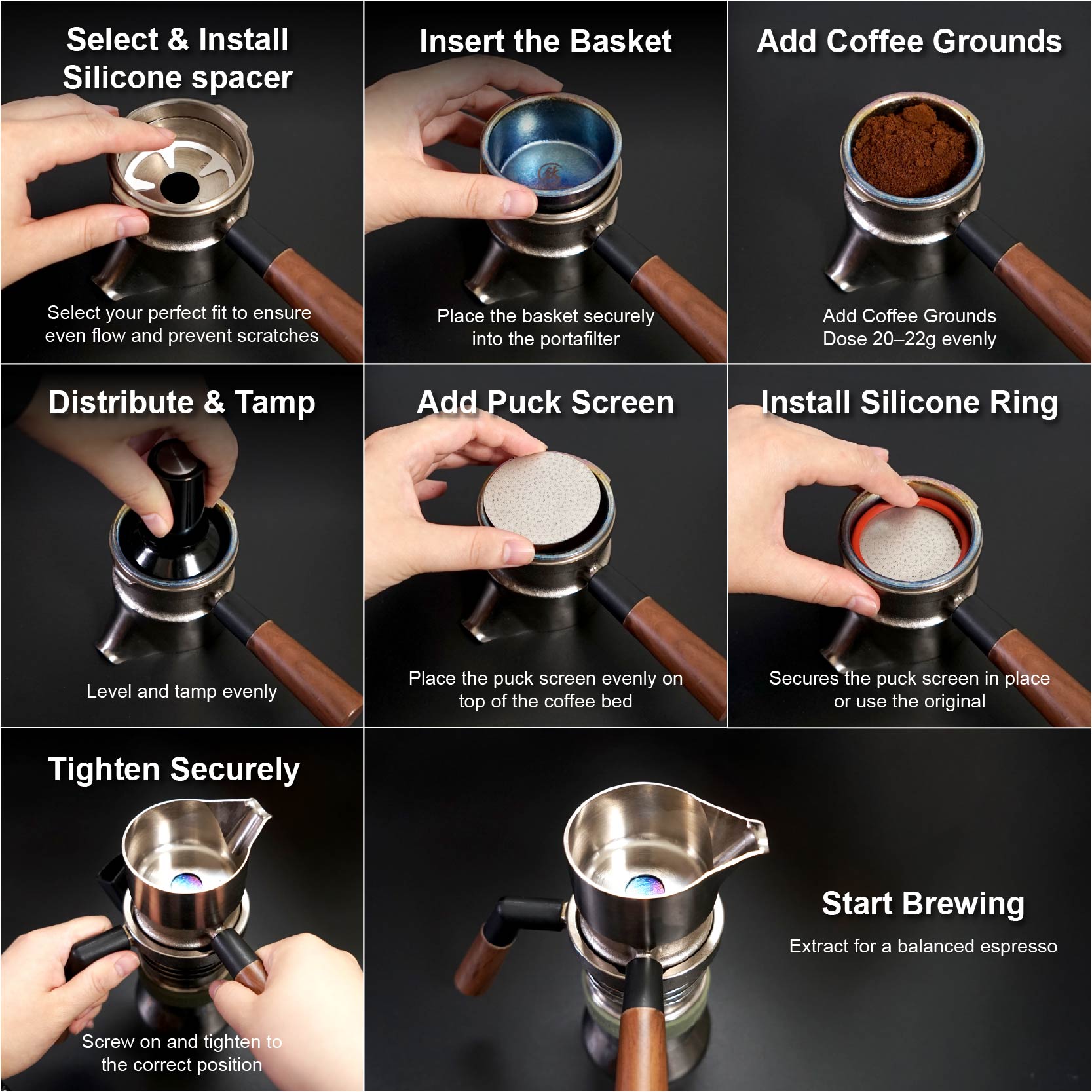 Select & Install Silicone spacer

Select your perfect fit to ensure even flow and prevent scratches

Insert the Basket

Place the basket securely into the portafilter

Add Coffee Grounds

Add Coffee Grounds Dose 20–22g evenly

Distribute & Tamp

Level and tamp evenly

Add Puck Screen

Place the puck screen evenly on top of the coffee bed

Install Silicone Ring

Secures the puck screen in place or use the original

Tighten Securely

Screw on and tighten to the correct position

Start Brewing

Extract for a balanced espresso